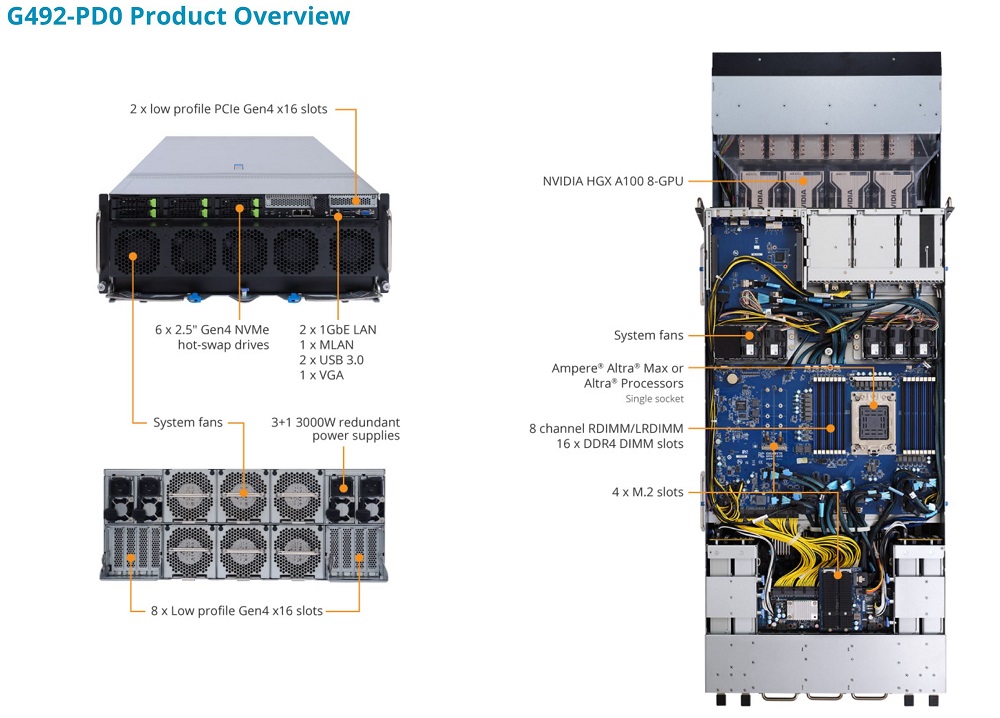 G492-PD0 Product Overview

2 x low profile PCIe Gen4 x16 slots

6 x 2.5" Gen4 NVMe hot-swap drives

2 x 1GbE LAN
1 x MLAN
2 x USB 3.0
1 x VGA

System fans

3+1 3000W redundant power supplies

8 x Low profile Gen4 x16 slots

NVIDIA HGX A100 8-GPU

System fans

Ampere® Altra® Max or Altra® Processors
Single socket

8 channel RDIMM/LRDIMM
16 x DDR4 DIMM slots

4 x M.2 slots